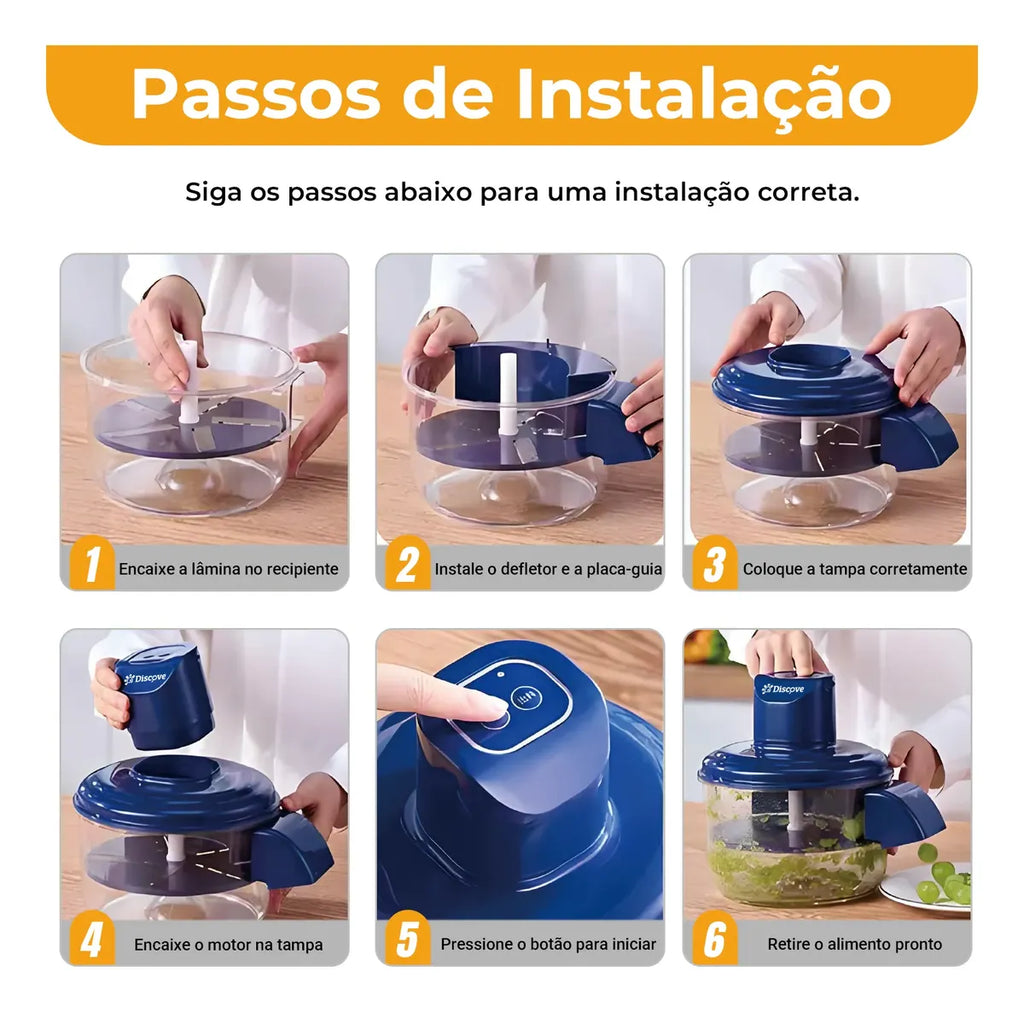 Passos de Instalação

Siga os passos abaixo para uma instalação correta.

1 Encaixe a lâmina no recipiente

2 Instale o defletor e a placa-guia

3 Coloque a tampa corretamente

Discove

4 Encaixe o motor na tampa

5 Pressione o botão para iniciar

Discove

6 Retire o alimento pronto